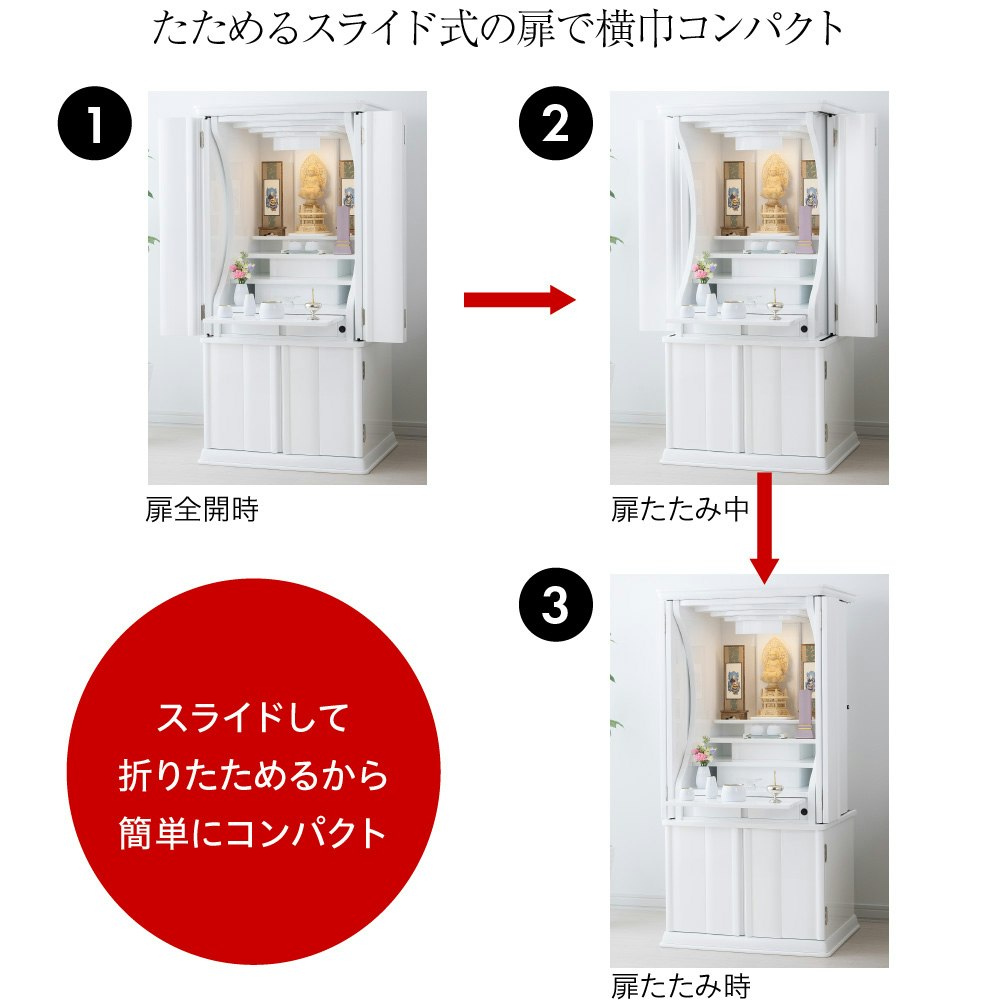 たためるスライド式の扉で横巾コンパクト

1

扉全開時

2

扉たたみ中

3

扉たたみ時

スライドして
折りたためるから
簡単にコンパクト